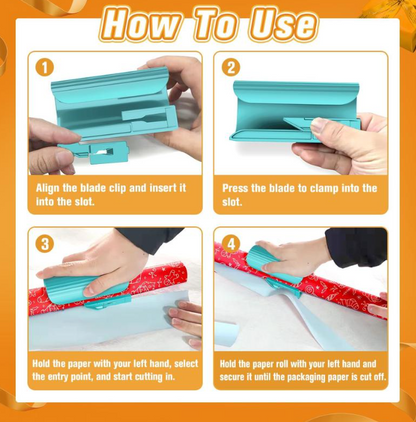 How To Use

1

Align the blade clip and insert it into the slot.

2

Press the blade to clamp into the slot.

3

Hold the paper with your left hand, select the entry point, and start cutting in.

4

Hold the paper roll with your left hand and secure it until the packaging paper is cut off.